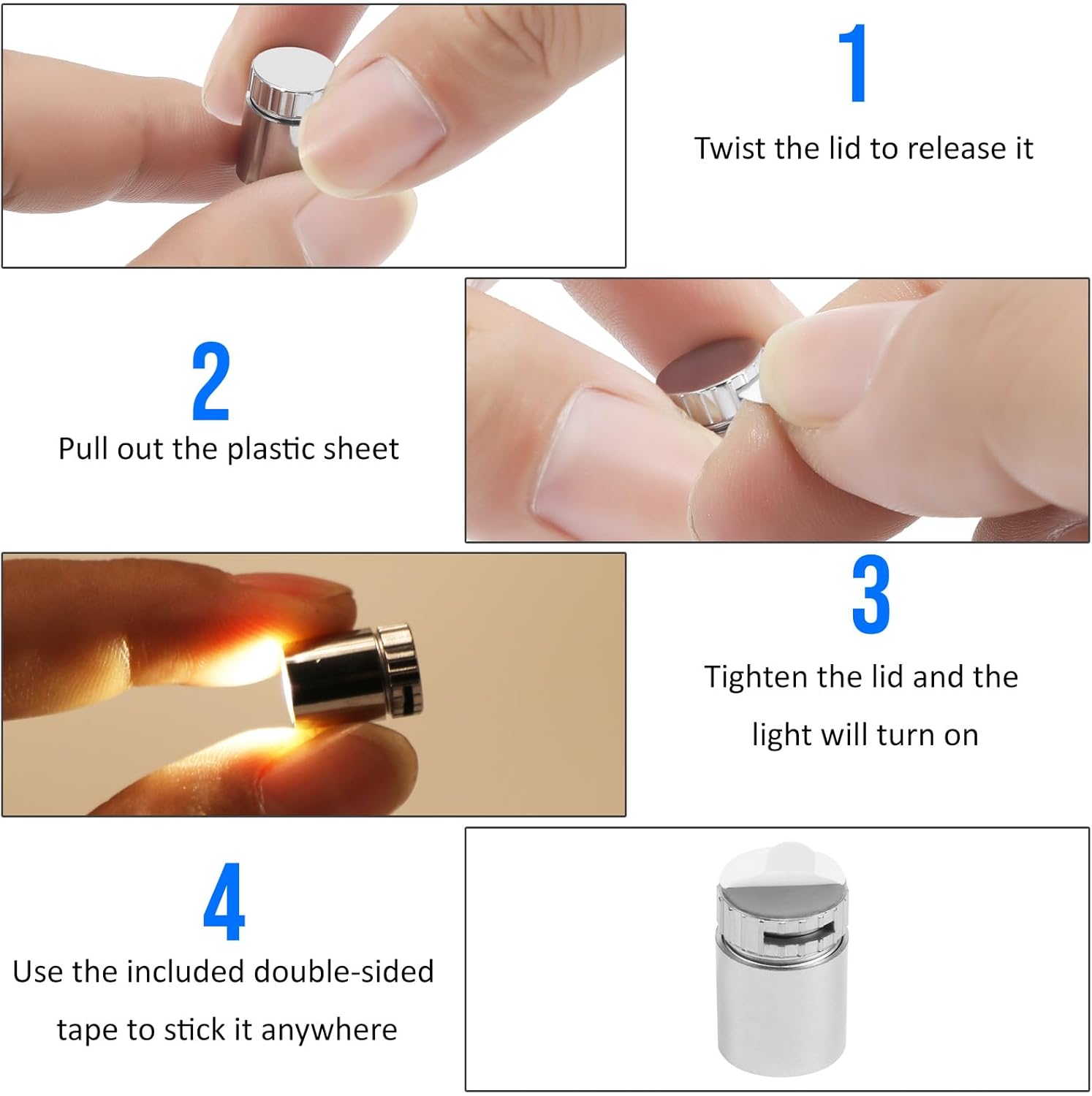 1
Twist the lid to release it

2
Pull out the plastic sheet

3
Tighten the lid and the light will turn on

4
Use the included double-sided tape to stick it anywhere